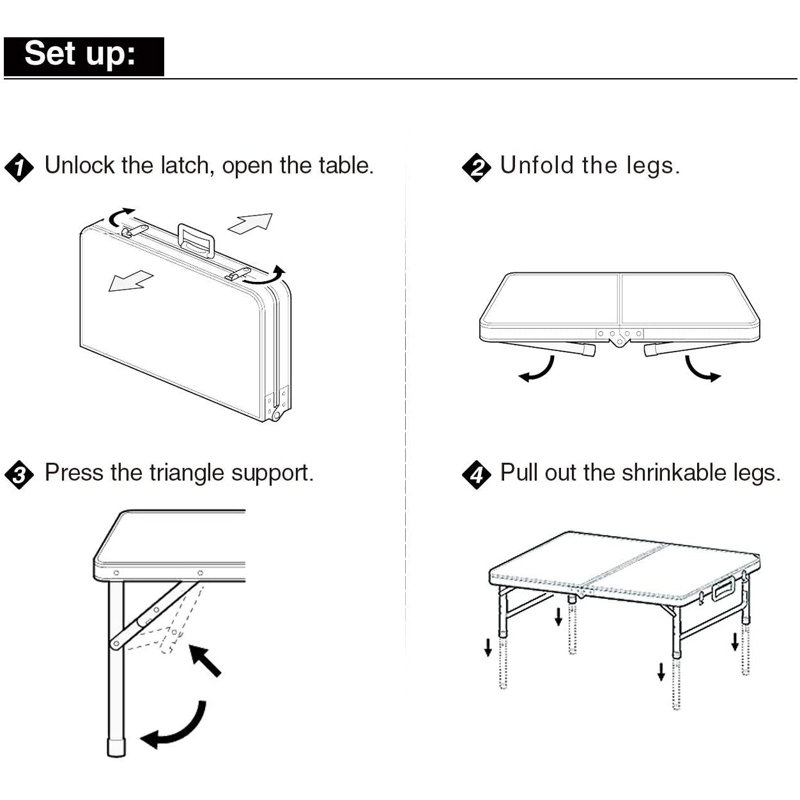 Set up:

1 Unlock the latch, open the table.

2 Unfold the legs.

3 Press the triangle support.

4 Pull out the shrinkable legs.